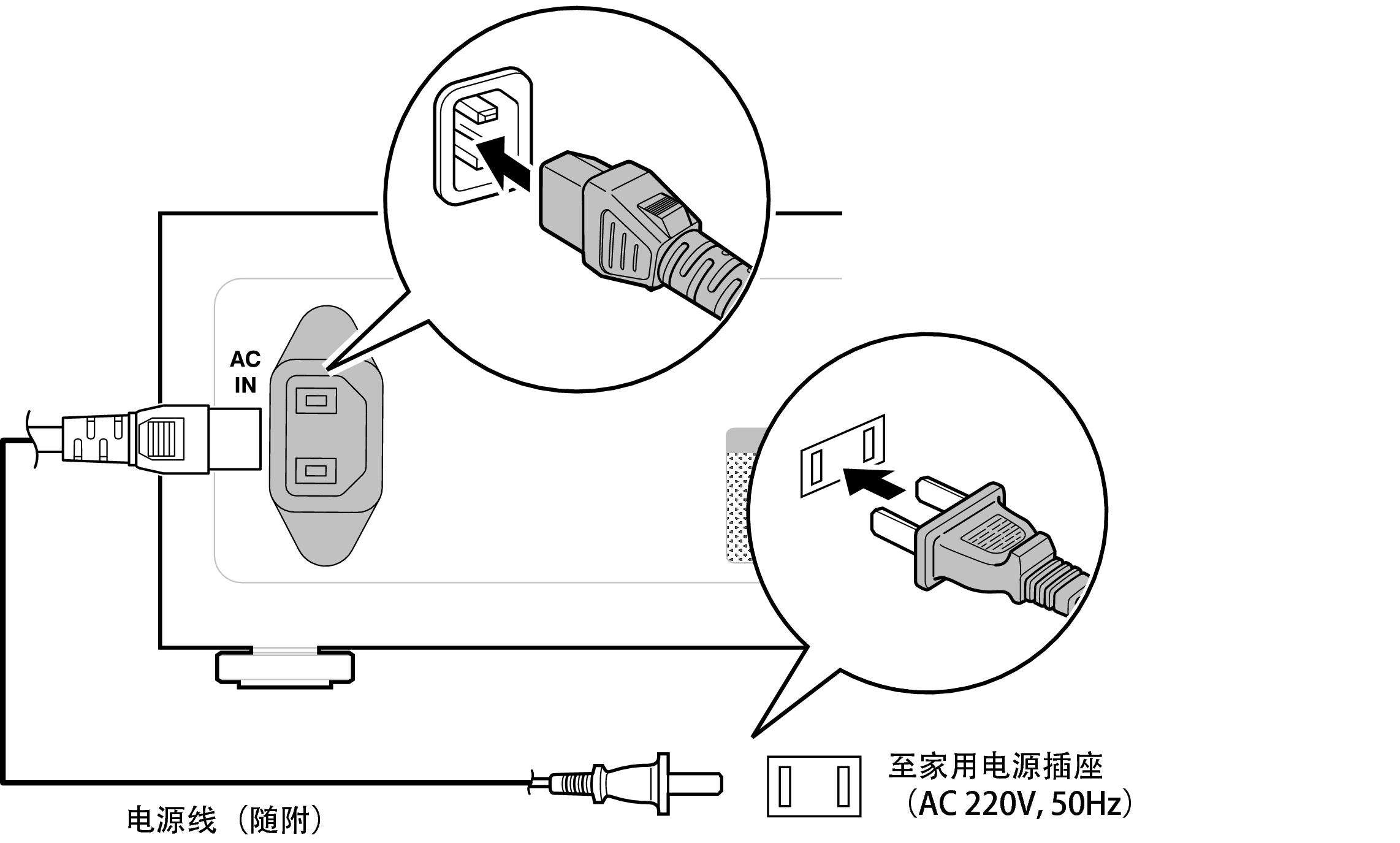 AC
IN

至家用电源插座
（AC 220V, 50Hz）

电源线（随附）